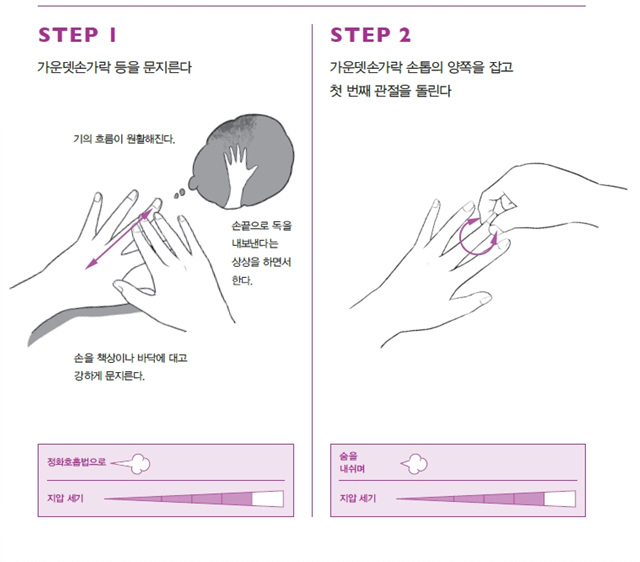 STEP 1

가운뎃손가락 등을 문지른다

기의 흐름이 원활해진다.

손끝으로 독을 내보낸다는 상상을 하면서 한다.

손을 책상이나 바닥에 대고 강하게 문지른다.

정화호흡법으로

지압 세기

STEP 2

가운뎃손가락 손톱의 양쪽을 잡고 첫 번째 관절을 돌린다

숨을 내쉬며

지압 세기